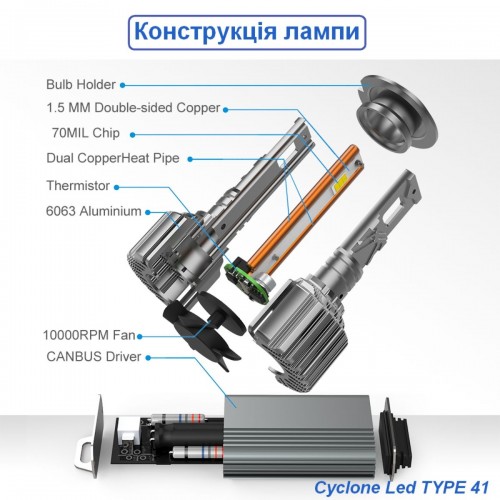 Конструкція лампи

Bulb Holder
1.5 MM Double-sided Copper
70MIL Chip
Dual CopperHeat Pipe
Thermistor
6063 Aluminium
10000RPM Fan
CANBUS Driver

Cyclone Led TYPE 41